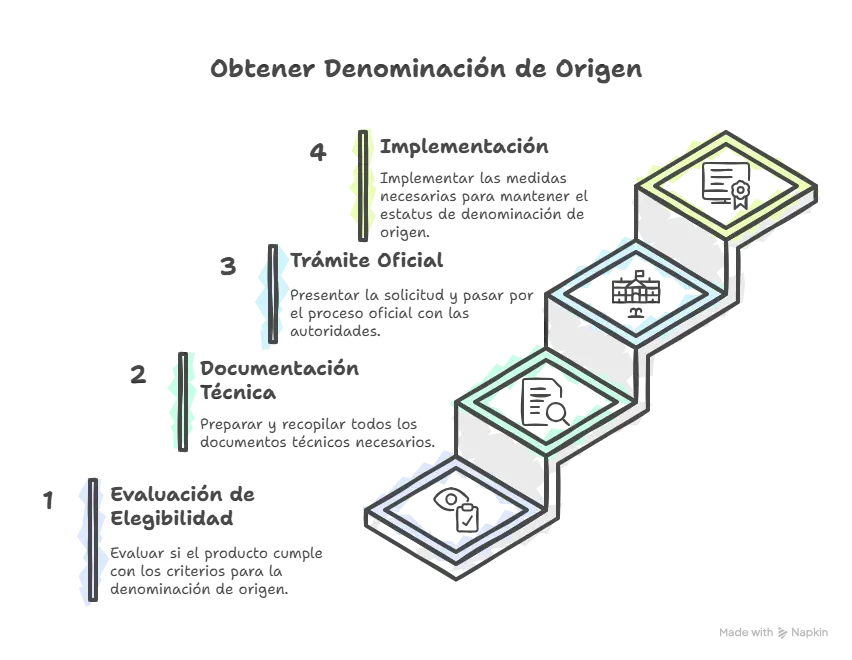 Obtener Denominación de Origen

4 Implementación

Implementar las medidas necesarias para mantener el estatus de denominación de origen.

3 Trámite Oficial

Presentar la solicitud y pasar por el proceso oficial con las autoridades.

2 Documentación Técnica

Preparar y recopilar todos los documentos técnicos necesarios.

1 Evaluación de Elegibilidad

Evaluar si el producto cumple con los criterios para la denominación de origen.

Made with Napkin